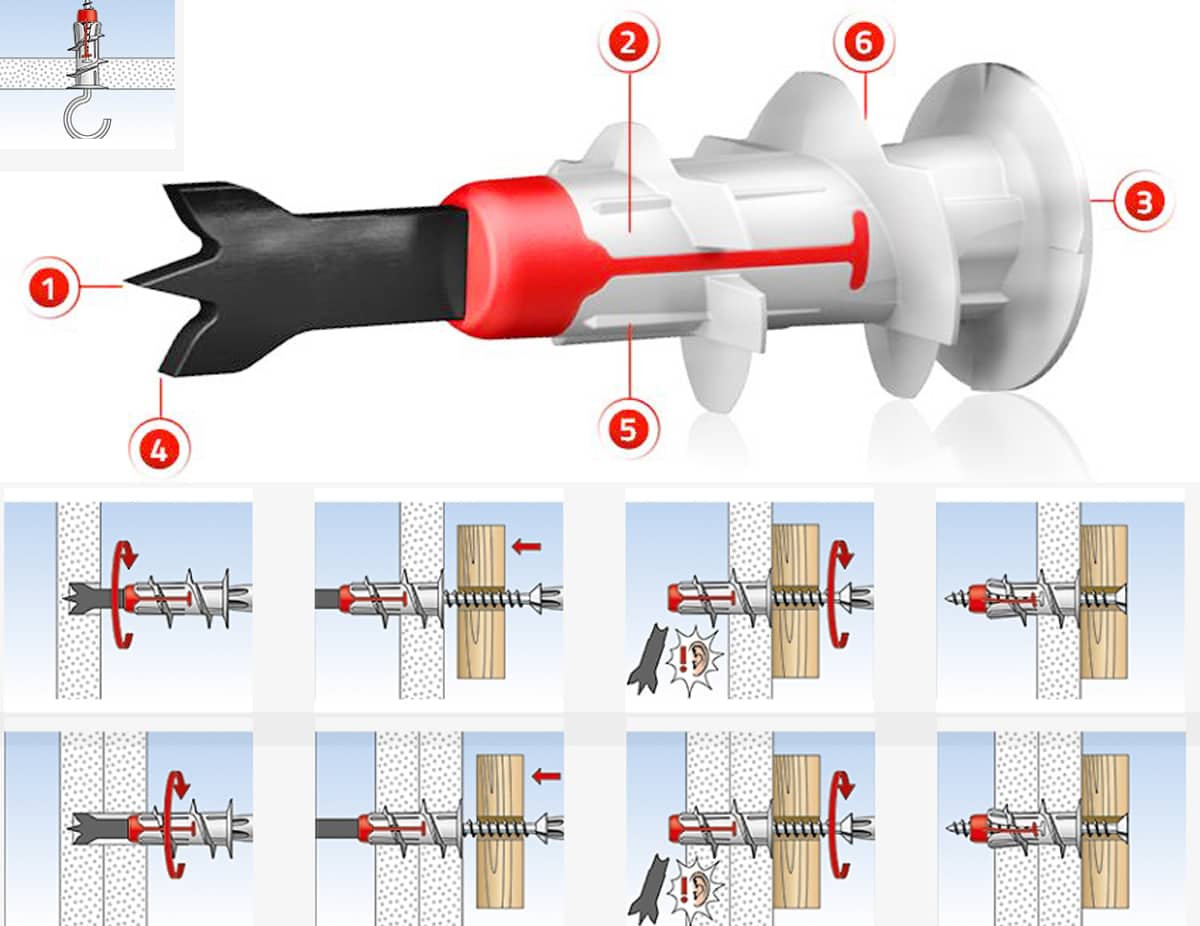 2
6
3
1
5
4
!
!