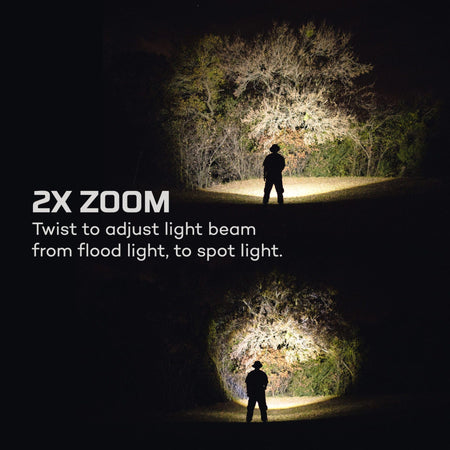 2X ZOOM
Twist to adjust light beam from flood light, to spot light.